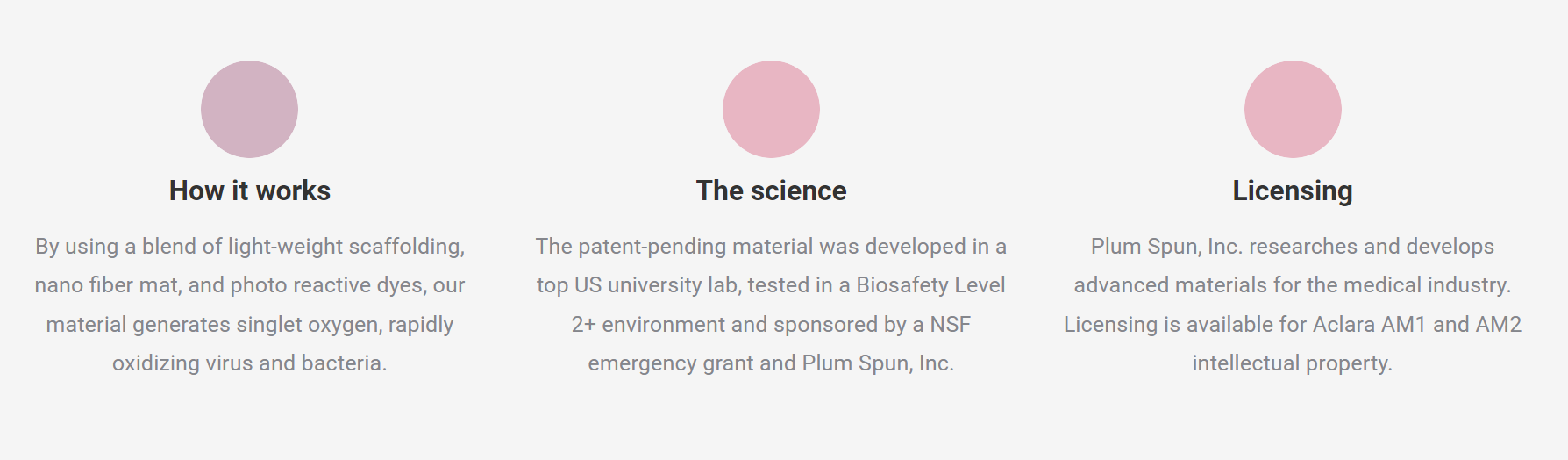 How it works

By using a blend of light-weight scaffolding, nano fiber mat, and photo reactive dyes, our material generates singlet oxygen, rapidly oxidizing virus and bacteria.

The science

The patent-pending material was developed in a top US university lab, tested in a Biosafety Level 2+ environment and sponsored by a NSF emergency grant and Plum Spun, Inc.

Licensing

Plum Spun, Inc. researches and develops advanced materials for the medical industry. Licensing is available for Aclara AM1 and AM2 intellectual property.